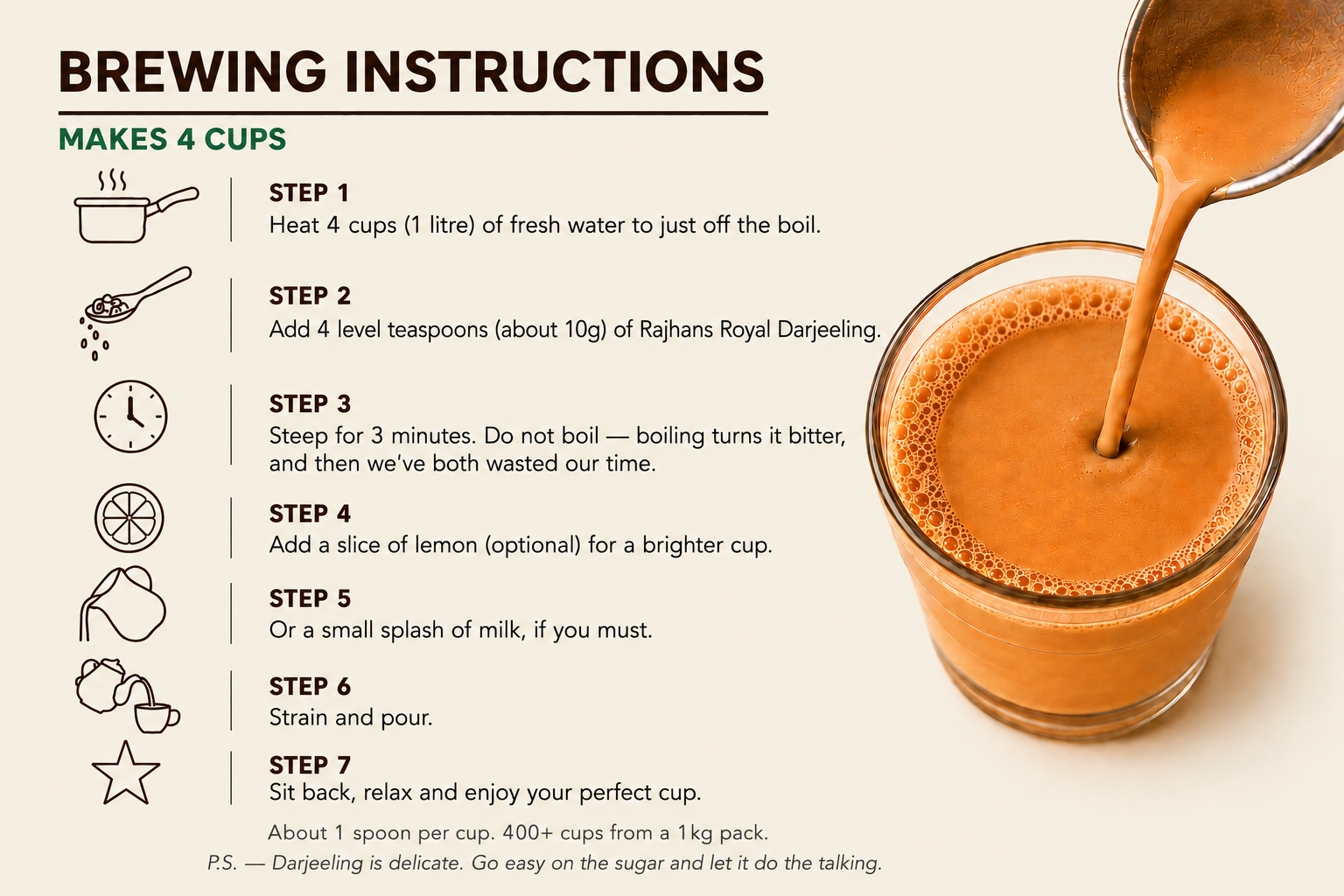 BREWING INSTRUCTIONS

MAKES 4 CUPS

STEP 1
Heat 4 cups (1 litre) of fresh water to just off the boil.

STEP 2
Add 4 level teaspoons (about 10g) of Rajhans Royal Darjeeling.

STEP 3
Steep for 3 minutes. Do not boil — boiling turns it bitter, and then we've both wasted our time.

STEP 4
Add a slice of lemon (optional) for a brighter cup.

STEP 5
Or a small splash of milk, if you must.

STEP 6
Strain and pour.

STEP 7
Sit back, relax and enjoy your perfect cup.

About 1 spoon per cup. 400+ cups from a 1kg pack.

P.S. — Darjeeling is delicate. Go easy on the sugar and let it do the talking.