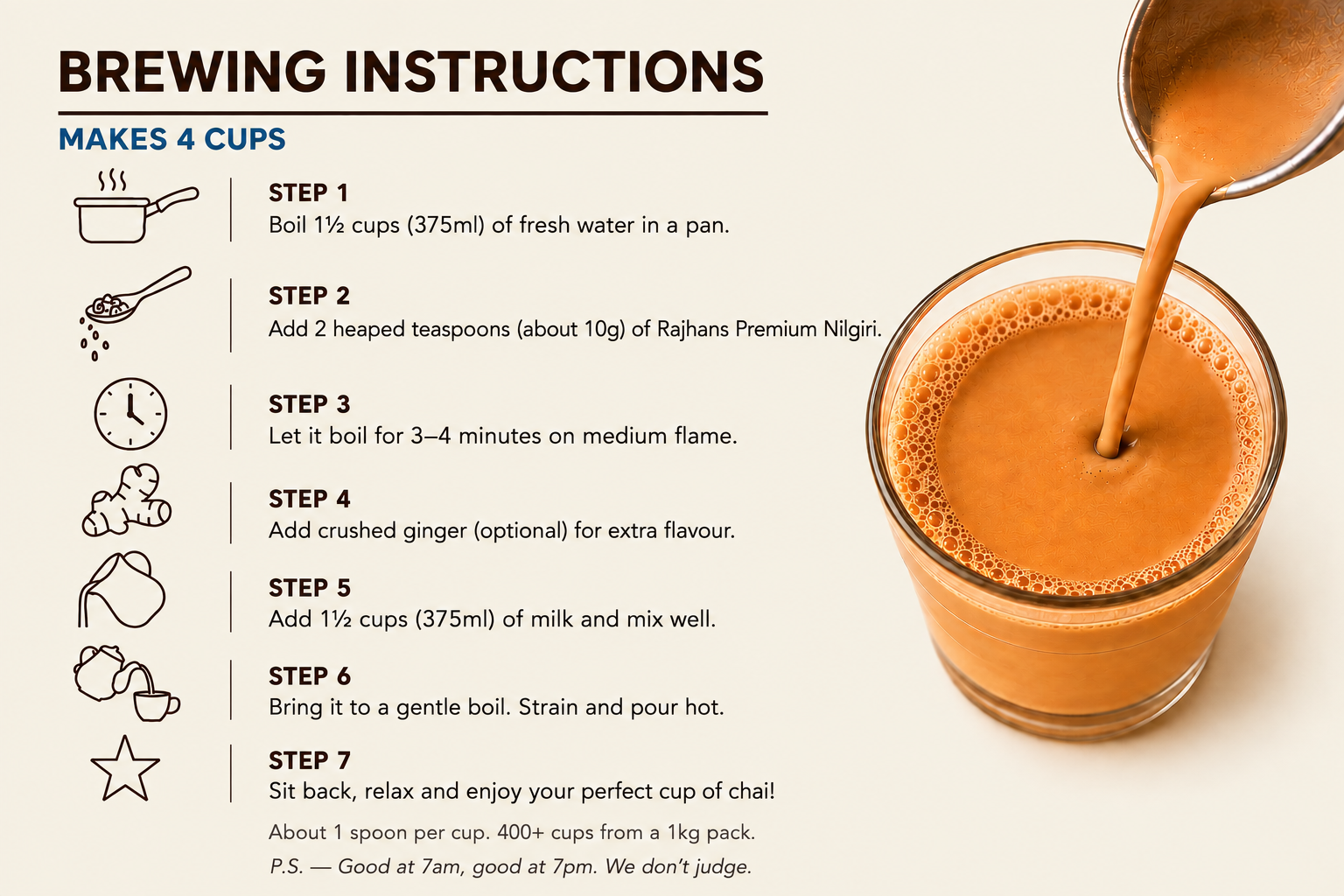 BREWING INSTRUCTIONS

MAKES 4 CUPS

STEP 1
Boil 1½ cups (375ml) of fresh water in a pan.

STEP 2
Add 2 heaped teaspoons (about 10g) of Rajhans Premium Nilgiri.

STEP 3
Let it boil for 3–4 minutes on medium flame.

STEP 4
Add crushed ginger (optional) for extra flavour.

STEP 5
Add 1½ cups (375ml) of milk and mix well.

STEP 6
Bring it to a gentle boil. Strain and pour hot.

STEP 7
Sit back, relax and enjoy your perfect cup of chai!

About 1 spoon per cup. 400+ cups from a 1kg pack.

P.S. — Good at 7am, good at 7pm. We don't judge.